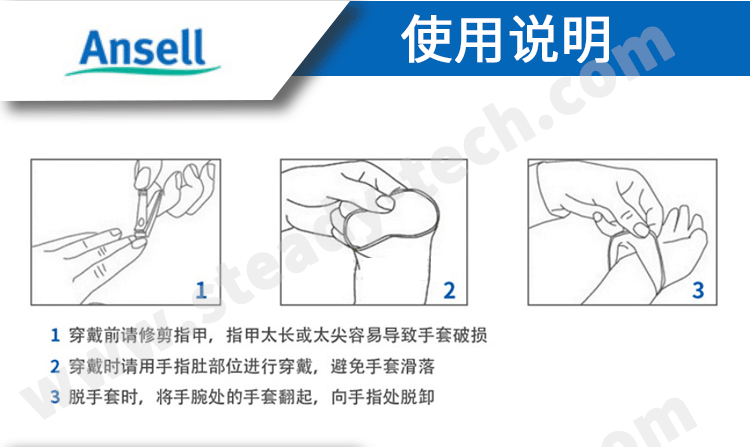 Ansell

使用说明

www.steadytech.com

1

2

3

1 穿戴前请修剪指甲，指甲太长或太尖容易导致手套破损

2 穿戴时请用手指肚部位进行穿戴，避免手套滑落

3 脱手套时，将手腕处的手套翻起，向手指处脱卸