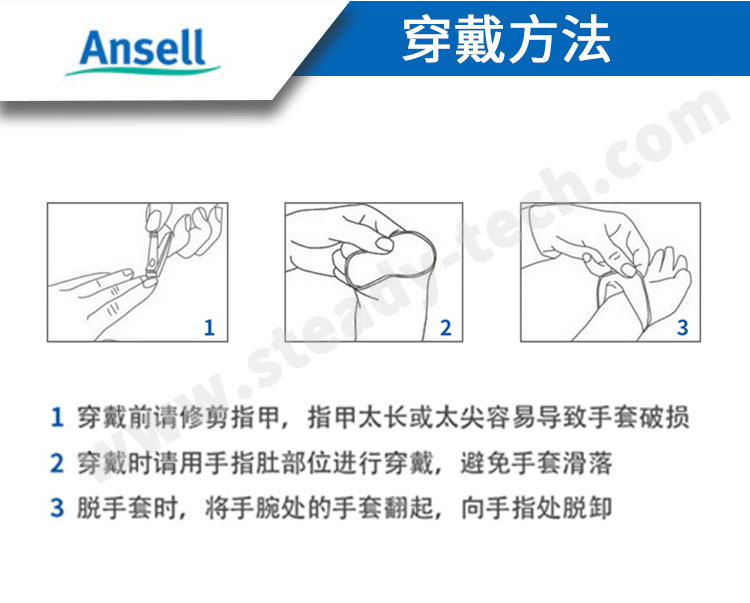 Ansell

穿戴方法

www.steady-tech.com

1

2

3

1 穿戴前请修剪指甲，指甲太长或太尖容易导致手套破损

2 穿戴时请用手指肚部位进行穿戴，避免手套滑落

3 脱手套时，将手腕处的手套翻起，向手指处脱卸