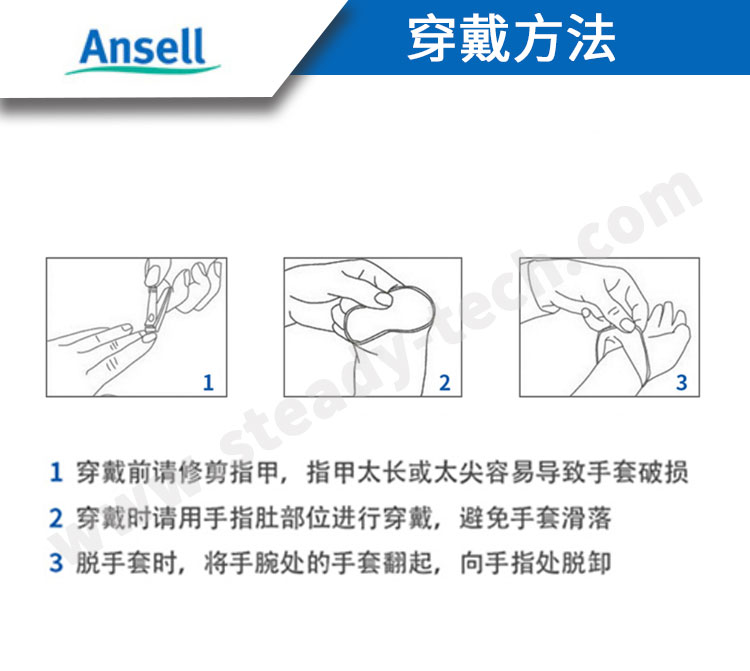 Ansell

穿戴方法

www.steady-tech.com

1

2

3

1 穿戴前请修剪指甲，指甲太长或太尖容易导致手套破损

2 穿戴时请用手指肚部位进行穿戴，避免手套滑落

3 脱手套时，将手腕处的手套翻起，向手指处脱卸