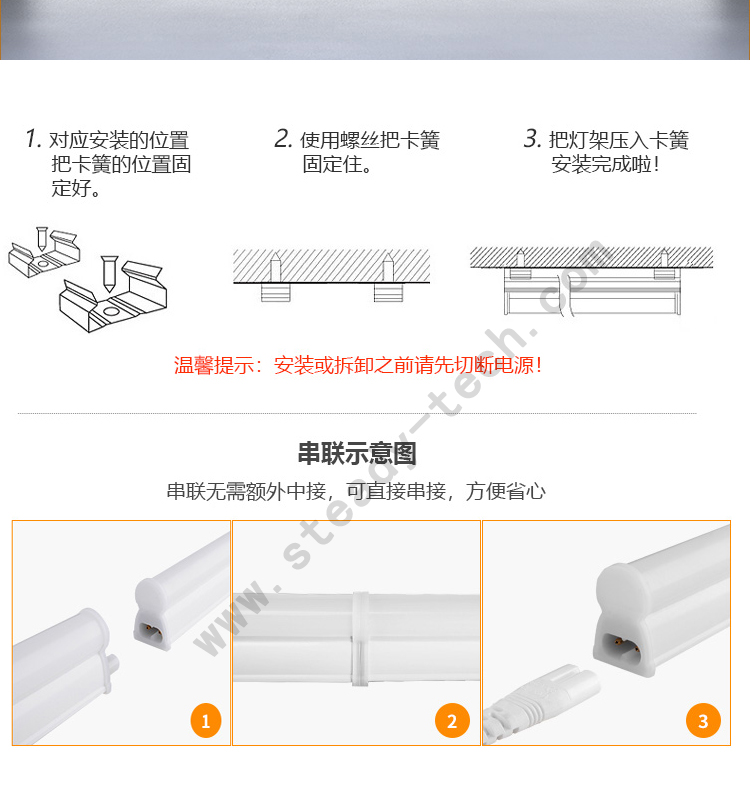 1. 对应安装的位置把卡簧的位置固定好。

2. 使用螺丝把卡簧固定住。

3. 把灯架压入卡簧安装完成啦!

温馨提示：安装或拆卸之前请先切断电源!

www.steady-tech.com

串联示意图

串联无需额外中接，可直接串接，方便省心

1

2

3